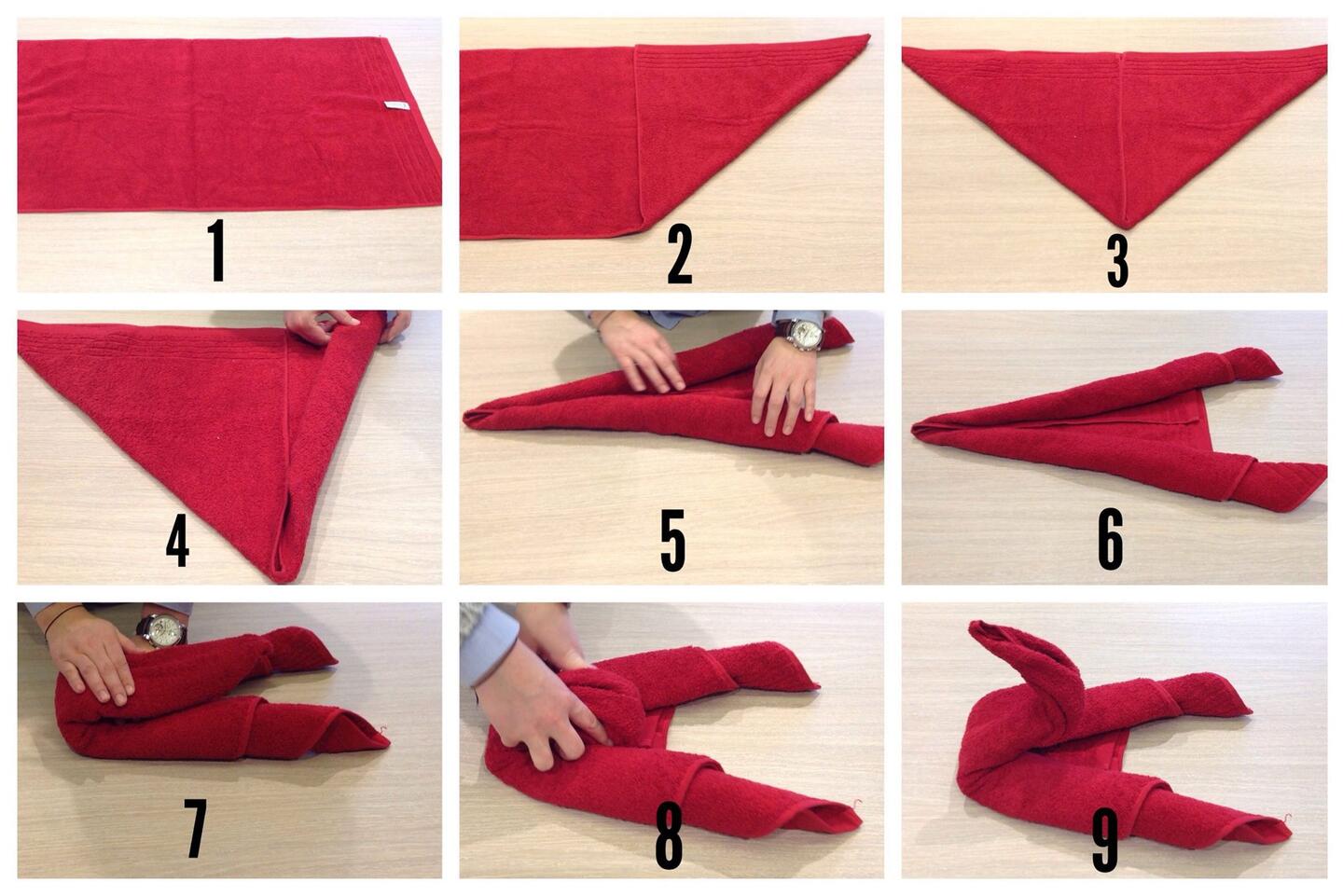 1

2

3

4

5

6

7

8

9